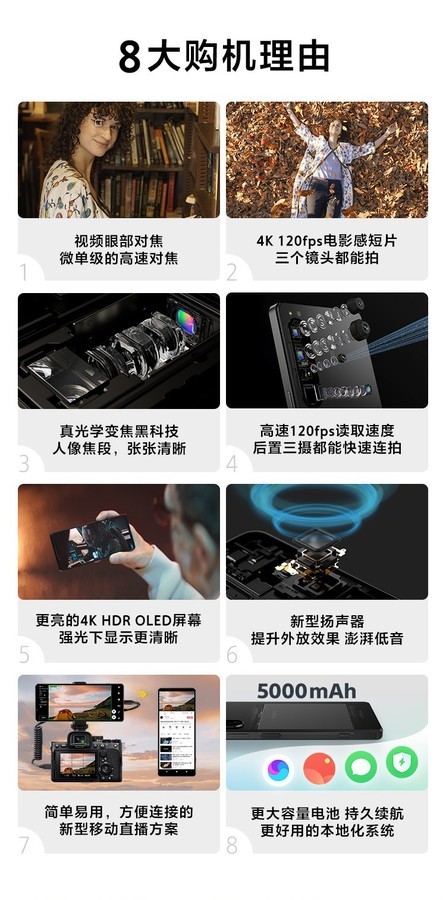 8大购机理由

1
视频眼部对焦
微单级的高速对焦

2
4K 120fps电影感短片
三个镜头都能拍

3
真光学变焦黑科技
人像焦段，张张清晰

4
高速120fps读取速度
后置三摄都能快速连拍

5
更亮的4K HDR OLED屏幕
强光下显示更清晰

6
新型扬声器
提升外放效果 澎湃低音

7
简单易用，方便连接的
新型移动直播方案

5000mAh

8
更大容量电池 持久续航
更好用的本地化系统